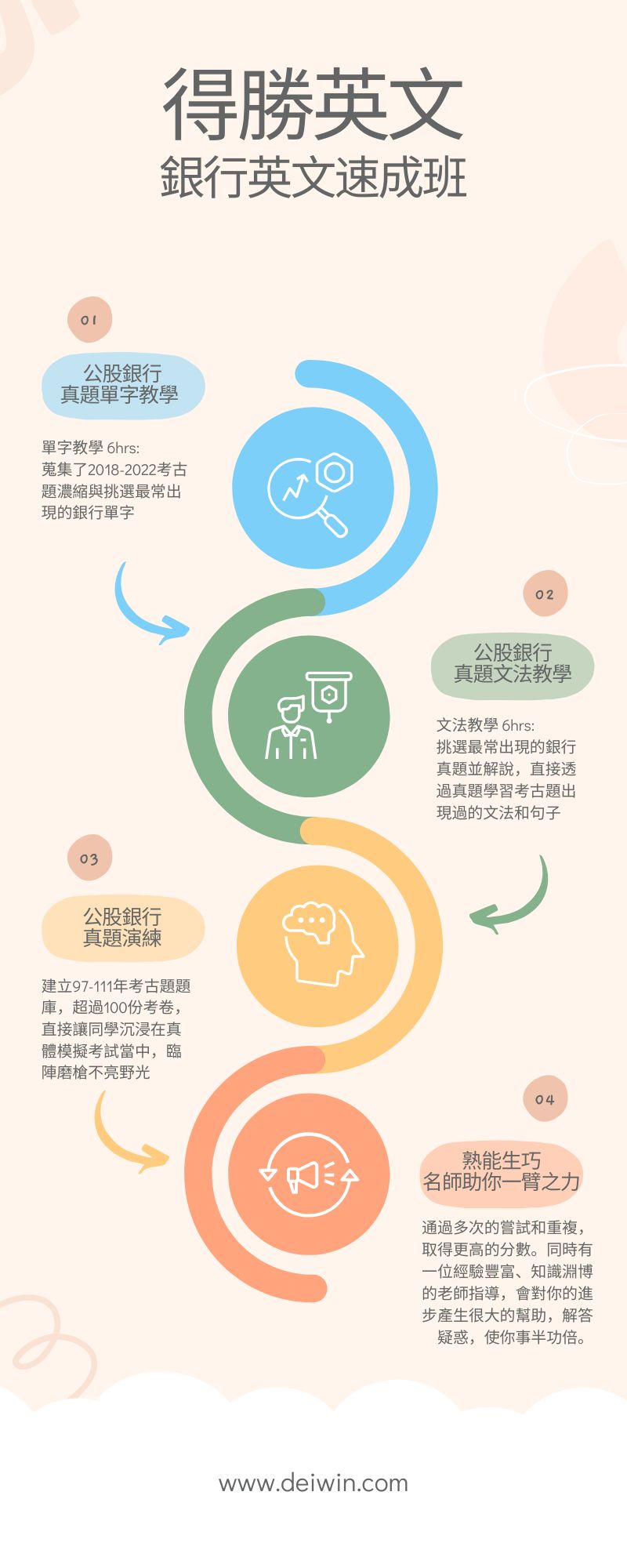 得勝英文
銀行英文速成班

01

公股銀行
真題單字教學

單字教學 6hrs:
蒐集了2018-2022考古題濃縮與挑選最常出現的銀行單字

02

公股銀行
真題文法教學

文法教學 6hrs:
挑選最常出現的銀行真題並解說，直接透過真題學習考古題出現過的文法和句子

03

公股銀行
真題演練

建立97-111年考古題題庫，超過100份考卷，直接讓同學沉浸在真體模擬考試當中，臨陣磨槍不亮野光

04

熟能生巧
名師助你一臂之力

通過多次的嘗試和重複，取得更高的分數。同時有一位經驗豐富、知識淵博的老師指導，會對你的進步產生很大的幫助，解答疑惑，使你事半功倍。

www.deiwin.com